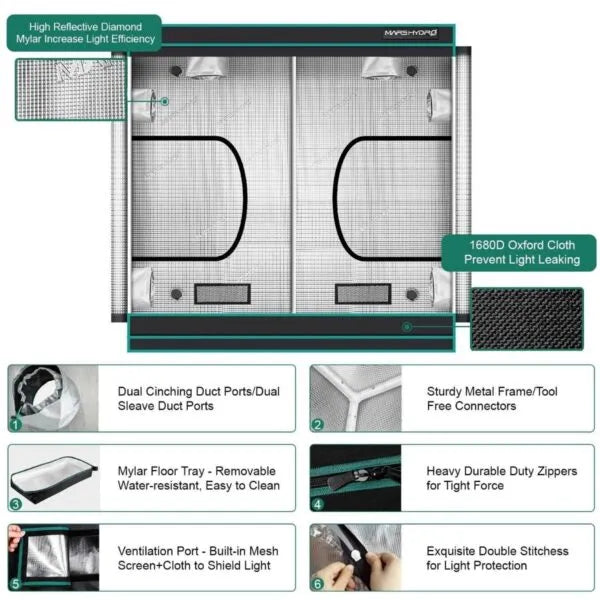 High Reflective Diamond Mylar Increase Light Efficiency

MARSHYDRO

1680D Oxford Cloth Prevent Light Leaking

1

Dual Cinching Duct Ports/Dual Sleave Duct Ports

2

Sturdy Metal Frame/Tool Free Connectors

3

Mylar Floor Tray - Removable Water-resistant, Easy to Clean

4

Heavy Durable Duty Zippers for Tight Force

5

Ventilation Port - Built-in Mesh Screen+Cloth to Shield Light

6

Exquisite Double Stitchess for Light Protection