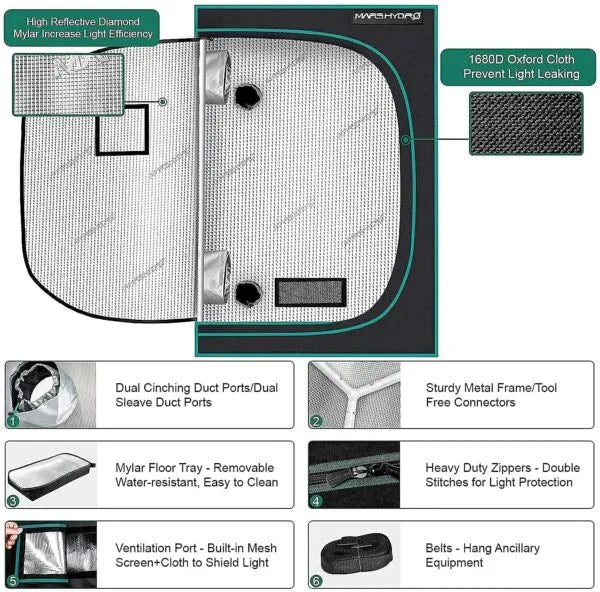 High Reflective Diamond Mylar Increase Light Efficiency

MARSHYDRO

1680D Oxford Cloth Prevent Light Leaking

1

Dual Cinching Duct Ports/Dual Sleave Duct Ports

2

Sturdy Metal Frame/Tool Free Connectors

3

Mylar Floor Tray - Removable Water-resistant, Easy to Clean

4

Heavy Duty Zippers - Double Stitches for Light Protection

5

Ventilation Port - Built-in Mesh Screen+Cloth to Shield Light

6

Belts - Hang Ancillary Equipment